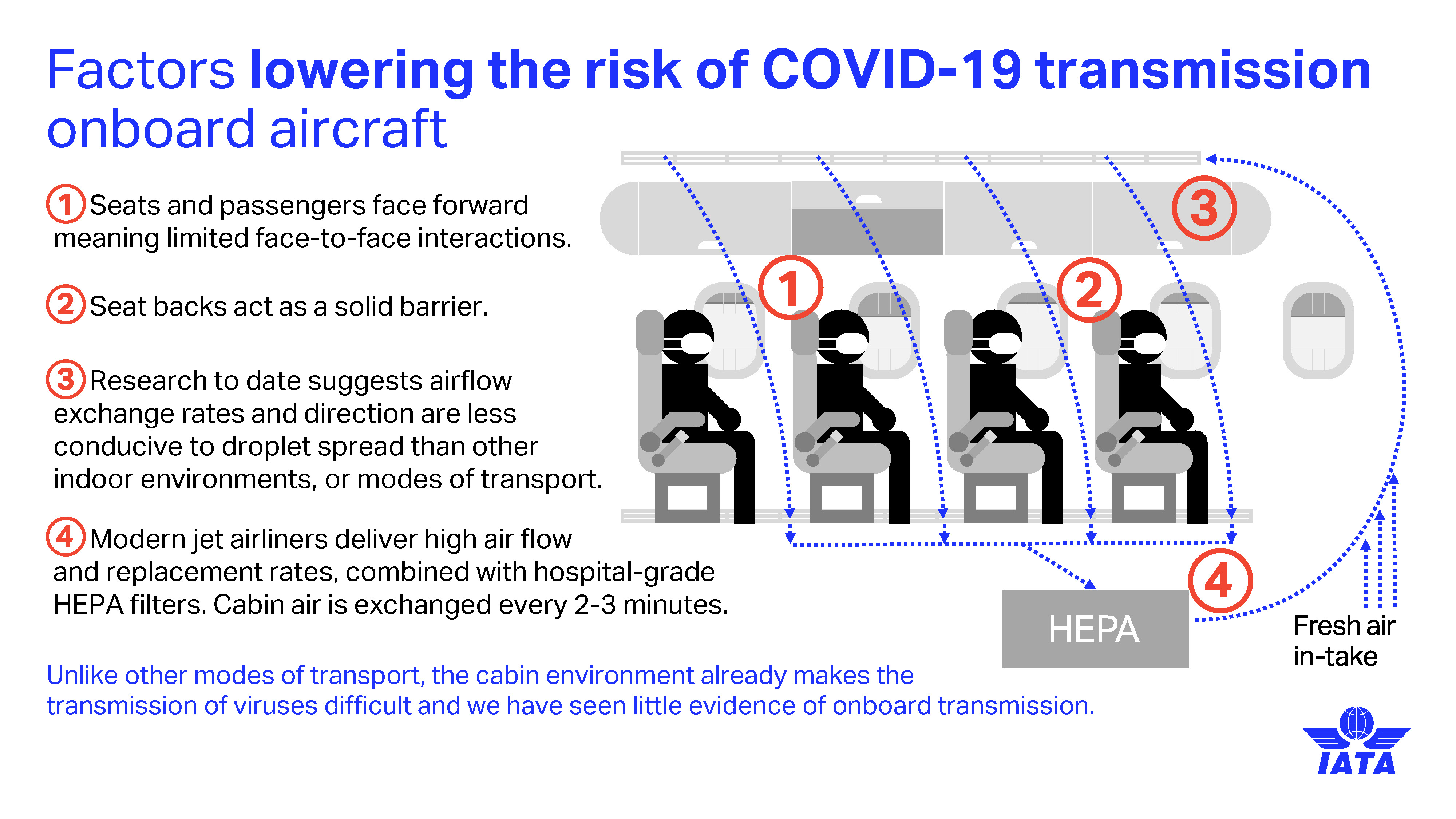 Factors lowering the risk of COVID-19 transmission onboard aircraft

1 Seats and passengers face forward meaning limited face-to-face interactions.

2 Seat backs act as a solid barrier.

3 Research to date suggests airflow exchange rates and direction are less conducive to droplet spread than other indoor environments, or modes of transport.

4 Modern jet airliners deliver high air flow and replacement rates, combined with hospital-grade HEPA filters. Cabin air is exchanged every 2-3 minutes.

Unlike other modes of transport, the cabin environment already makes the transmission of viruses difficult and we have seen little evidence of onboard transmission.

3

1

2

4

HEPA

Fresh air in-take

IATA